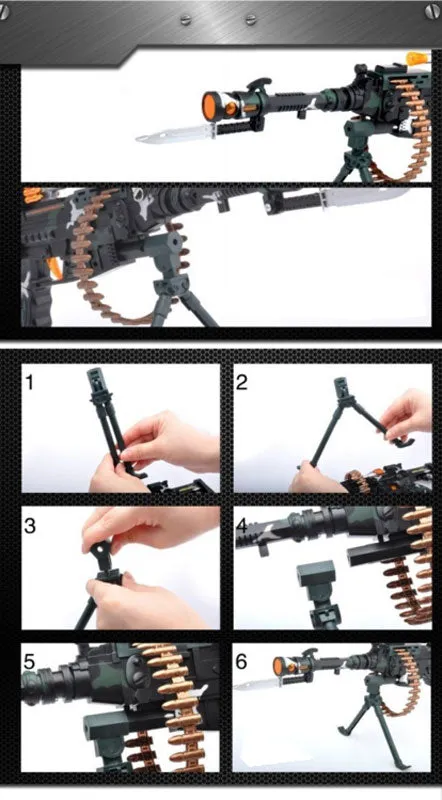 1

2

3

4

5

6